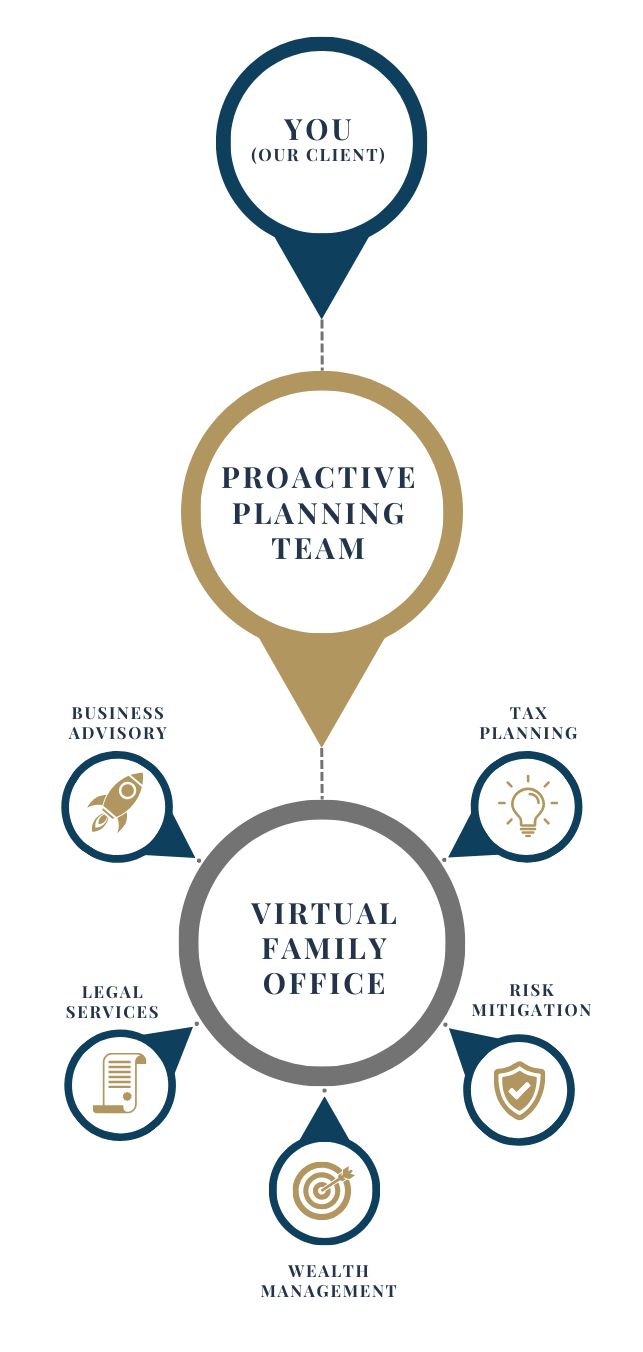 YOU
(OUR CLIENT)

PROACTIVE PLANNING TEAM

BUSINESS ADVISORY

TAX PLANNING

VIRTUAL FAMILY OFFICE

LEGAL SERVICES

RISK MITIGATION

WEALTH MANAGEMENT